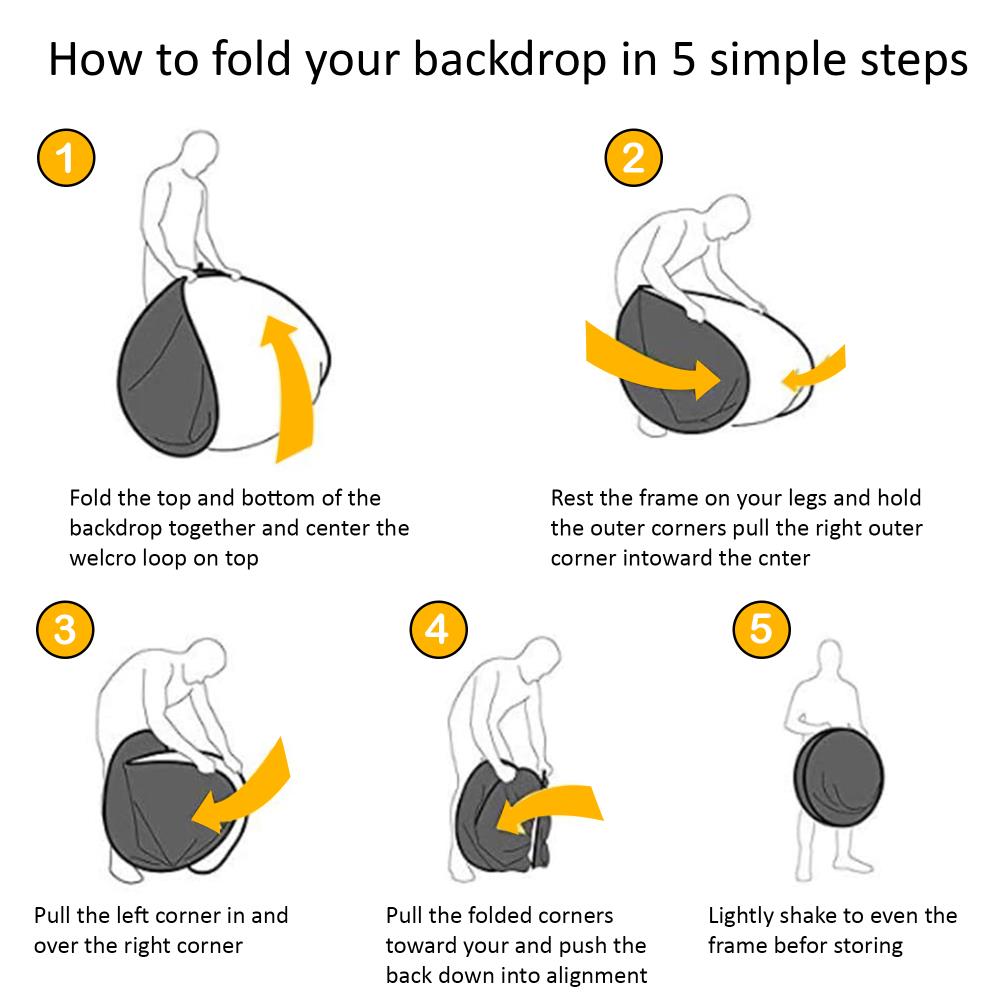 How to fold your backdrop in 5 simple steps

1

Fold the top and bottom of the backdrop together and center the welcro loop on top

2

Rest the frame on your legs and hold the outer corners pull the right outer corner intoward the cnter

3

Pull the left corner in and over the right corner

4

Pull the folded corners toward your and push the back down into alignment

5

Lightly shake to even the frame befor storing