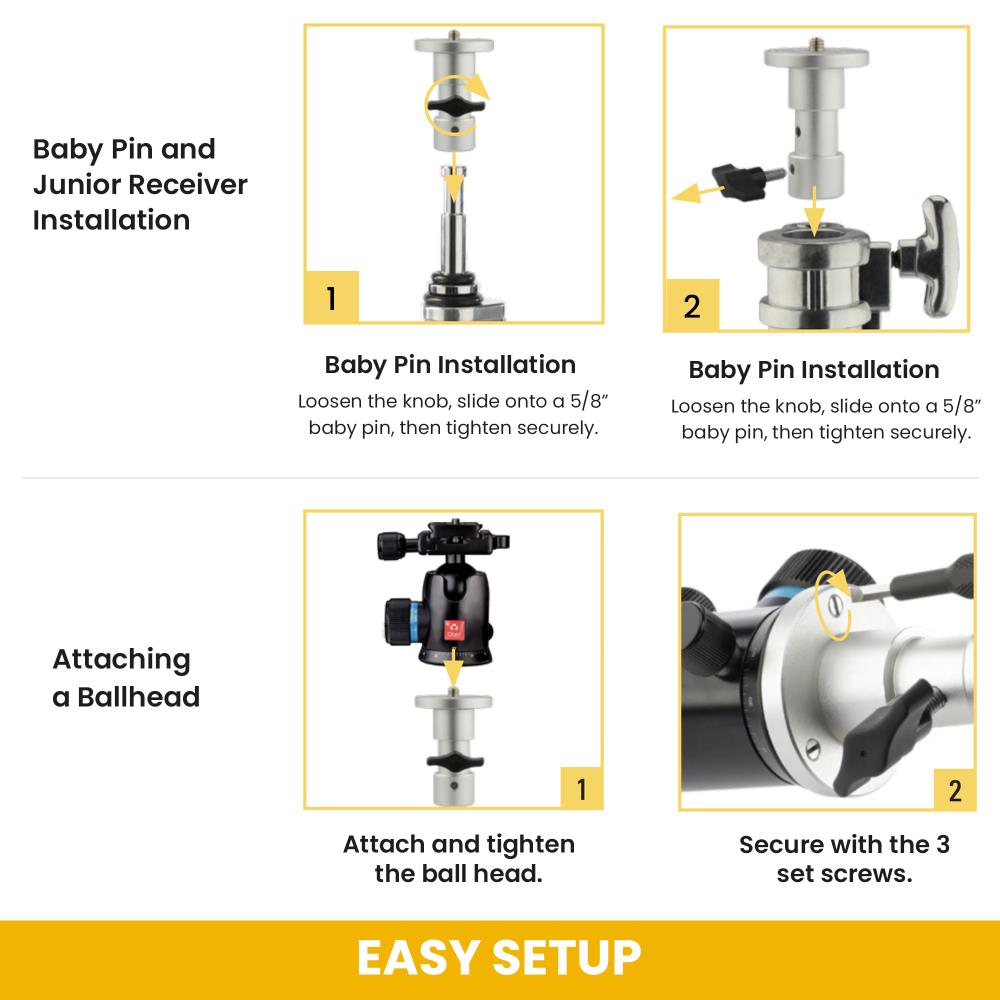 Baby Pin and Junior Receiver Installation

1

Baby Pin Installation

Loosen the knob, slide onto a 5/8" baby pin, then tighten securely.

2

Baby Pin Installation

Loosen the knob, slide onto a 5/8" baby pin, then tighten securely.

Attaching a Ballhead

1

Attach and tighten the ball head.

2

Secure with the 3 set screws.

EASY SETUP