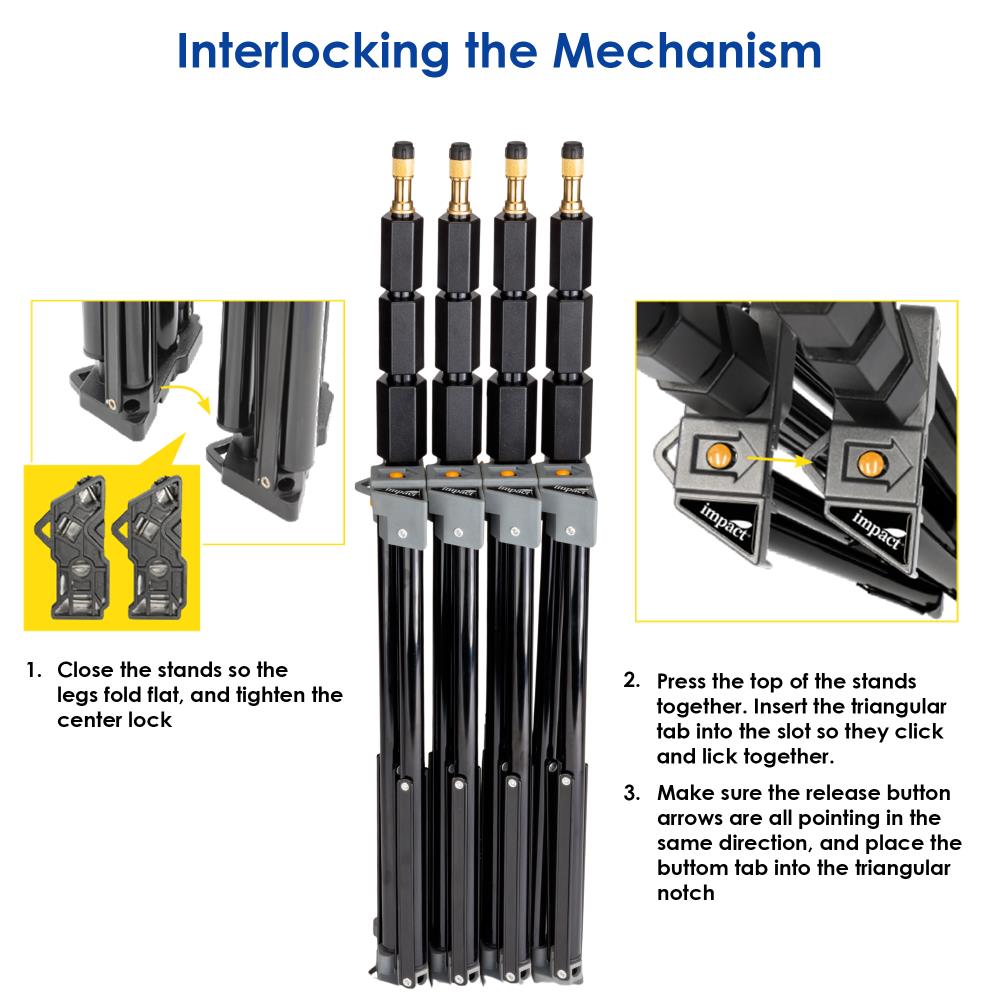 Interlocking the Mechanism

impact impact impact impact

impact impact

1. Close the stands so the legs fold flat, and tighten the center lock

2. Press the top of the stands together. Insert the triangular tab into the slot so they click and lick together.

3. Make sure the release button arrows are all pointing in the same direction, and place the buttom tab into the triangular notch