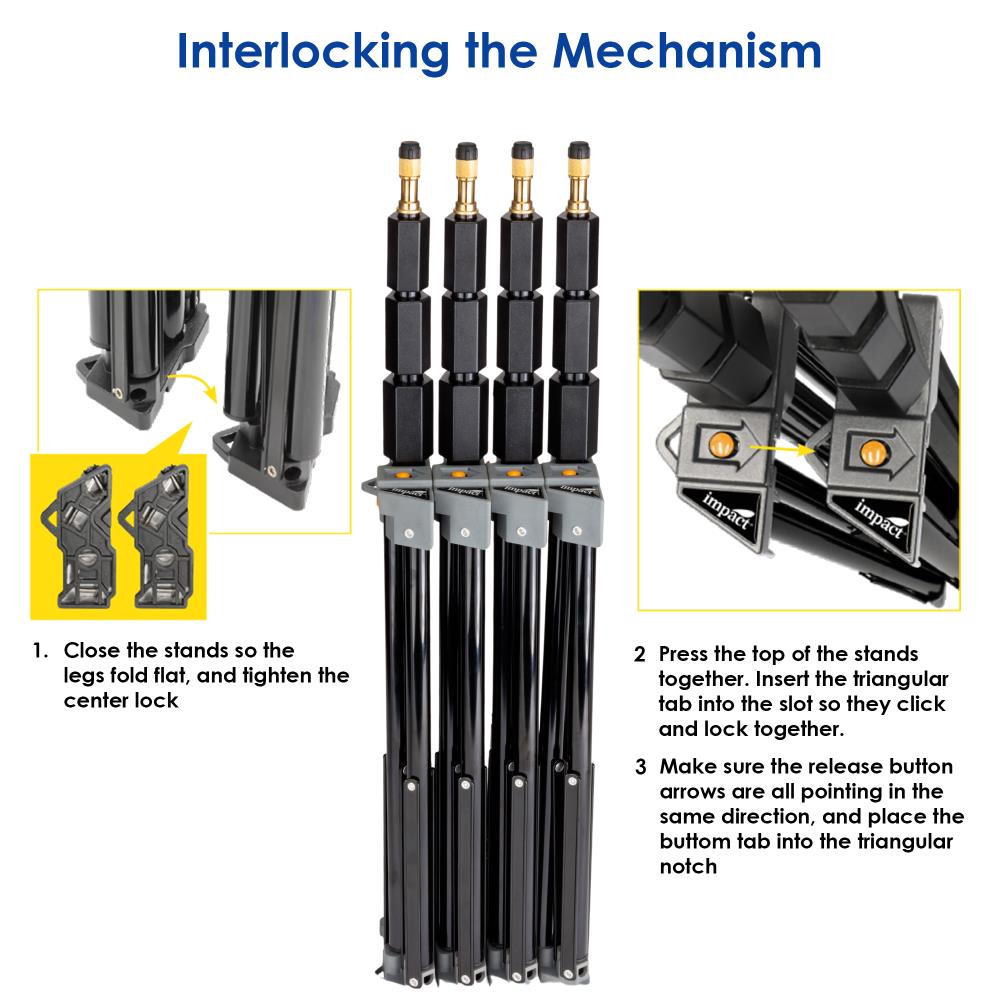 Interlocking the Mechanism

impact

impact

1. Close the stands so the legs fold flat, and tighten the center lock

2 Press the top of the stands together. Insert the triangular tab into the slot so they click and lock together.

3 Make sure the release button arrows are all pointing in the same direction, and place the buttom tab into the triangular notch