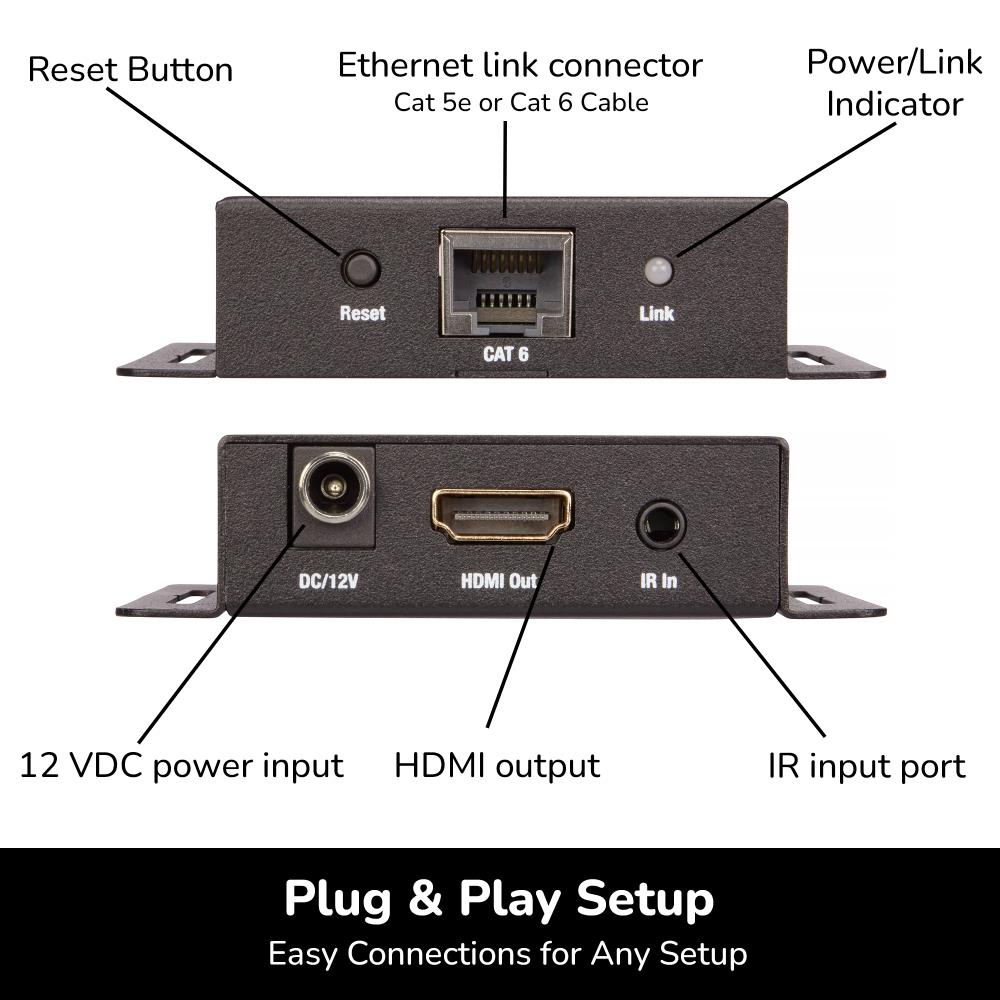 Reset Button

Ethernet link connector
Cat 5e or Cat 6 Cable

Power/Link Indicator

Reset

CAT 6

Link

DC/12V

HDMI Out

IR In

12 VDC power input

HDMI output

IR input port

Plug & Play Setup
Easy Connections for Any Setup