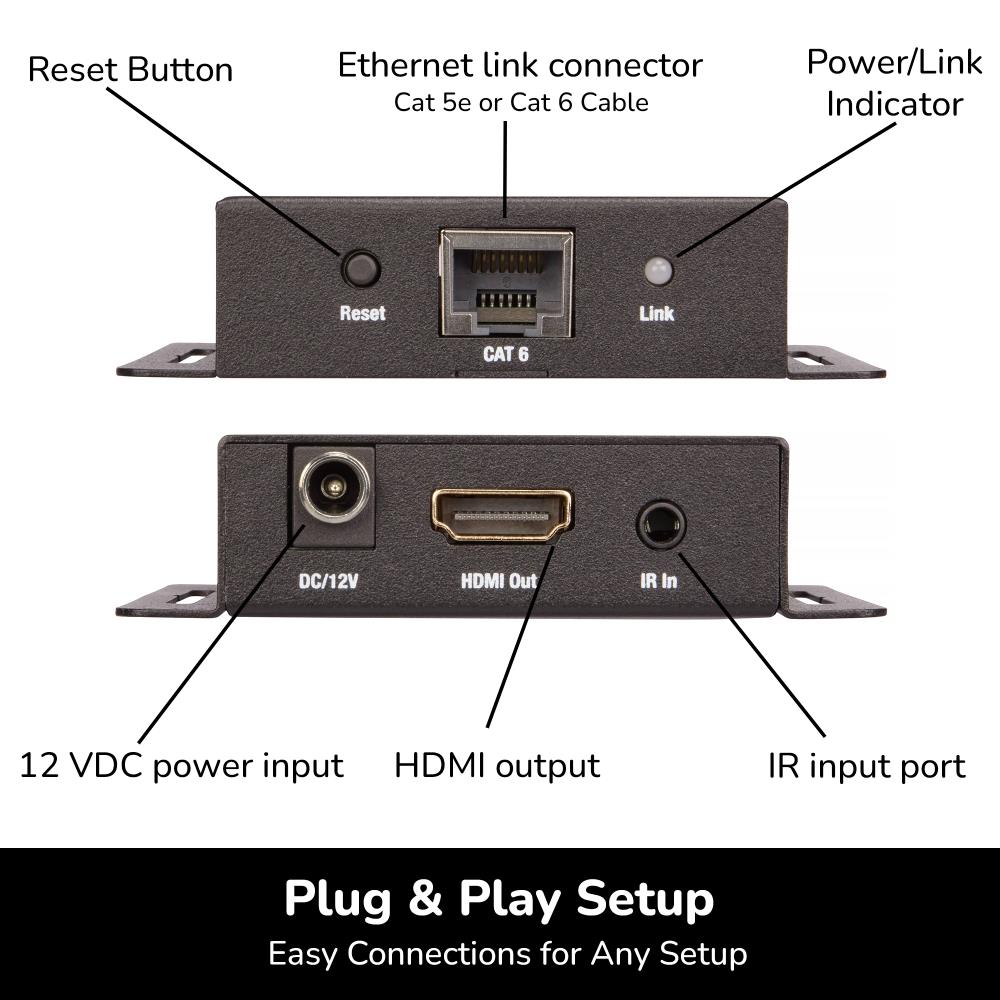 Reset Button

Ethernet link connector
Cat 5e or Cat 6 Cable

Power/Link
Indicator

Reset

CAT 6

Link

DC/12V

HDMI Out

IR In

12 VDC power input

HDMI output

IR input port

Plug & Play Setup
Easy Connections for Any Setup