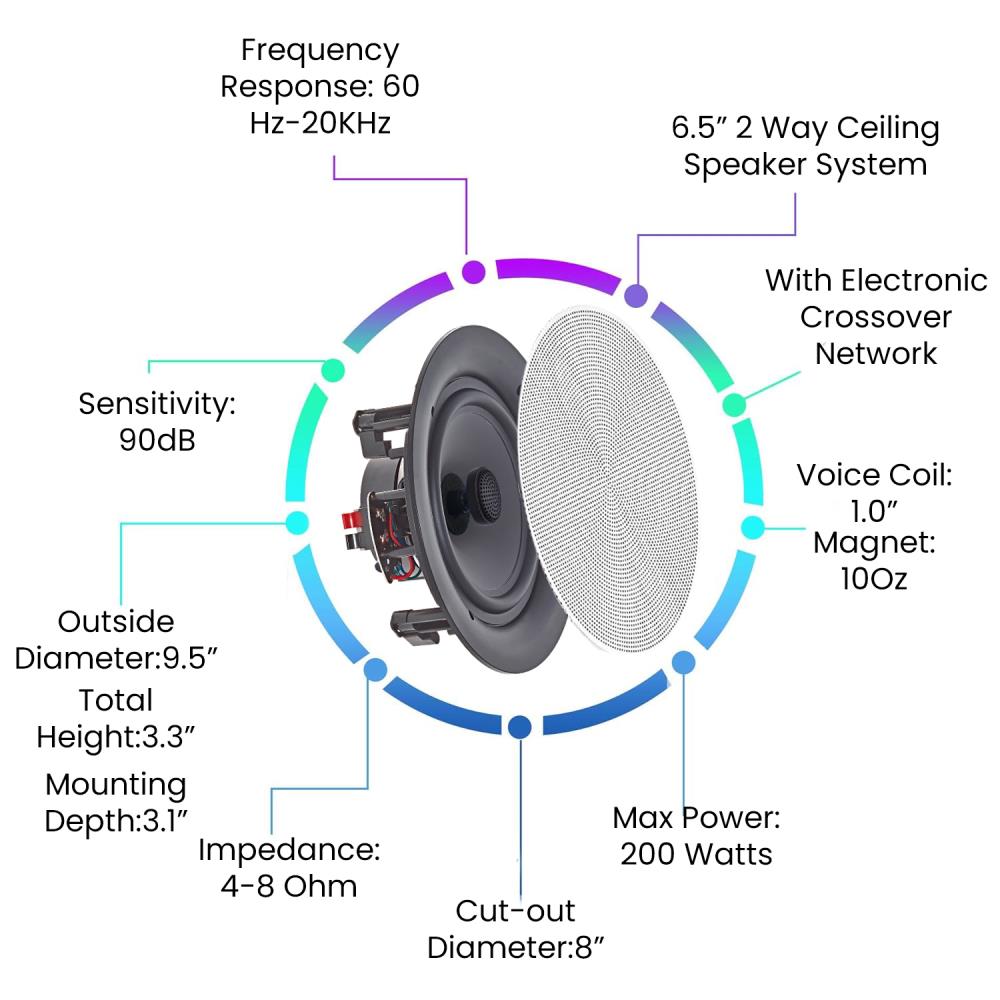 Frequency Response: 60 Hz-20KHz

6.5” 2 Way Ceiling Speaker System

With Electronic Crossover Network

Sensitivity: 90dB

Voice Coil: 1.0”
Magnet: 10Oz

Outside Diameter:9.5”
Total Height:3.3”
Mounting Depth:3.1”

Impedance: 4-8 Ohm

Cut-out Diameter:8”

Max Power: 200 Watts