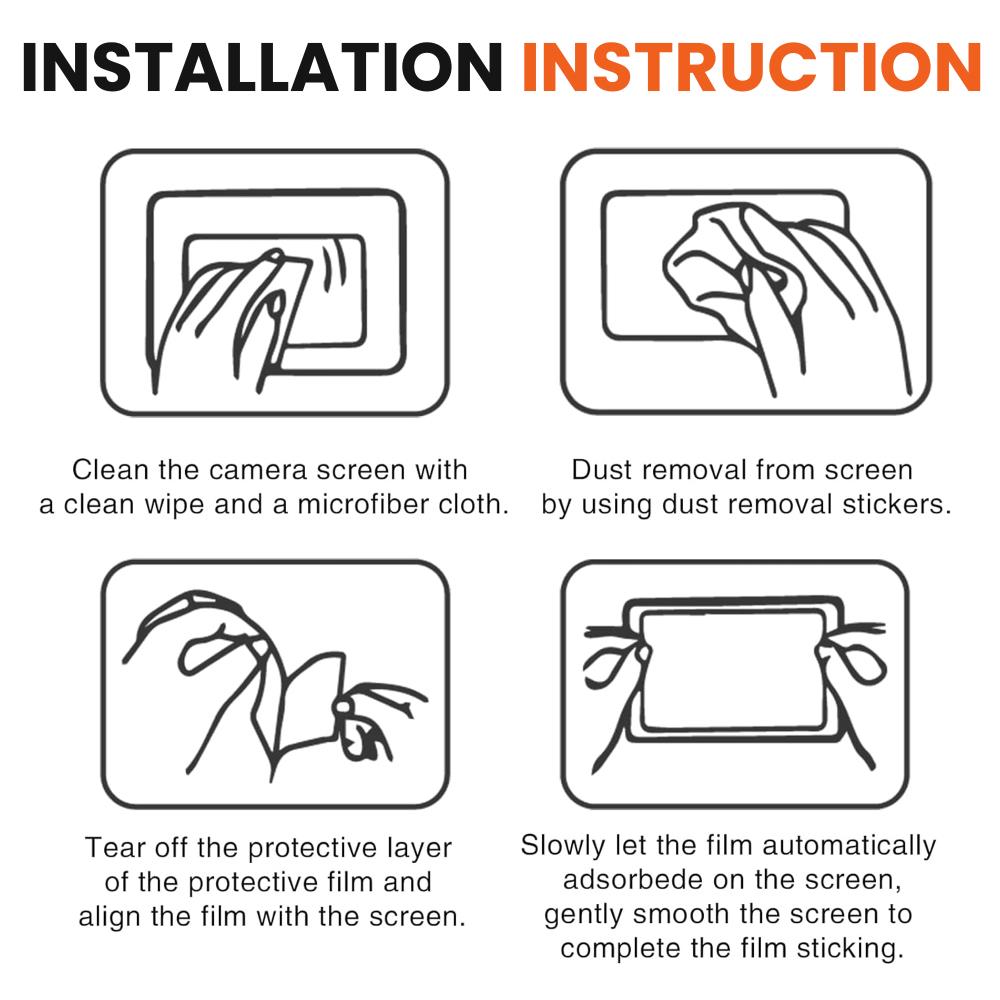 INSTALLATION INSTRUCTION

Clean the camera screen with a clean wipe and a microfiber cloth.

Dust removal from screen by using dust removal stickers.

Tear off the protective layer of the protective film and align the film with the screen.

Slowly let the film automatically adsorbede on the screen, gently smooth the screen to complete the film sticking.